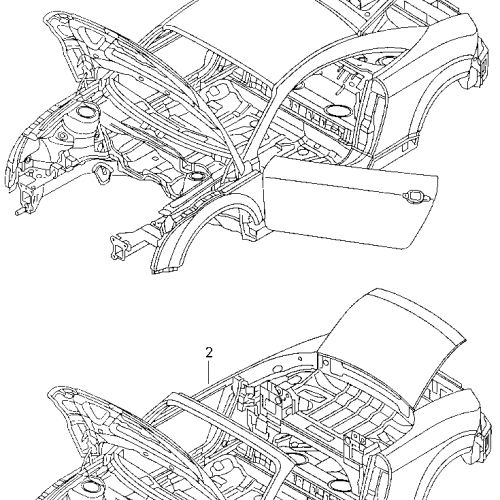 2